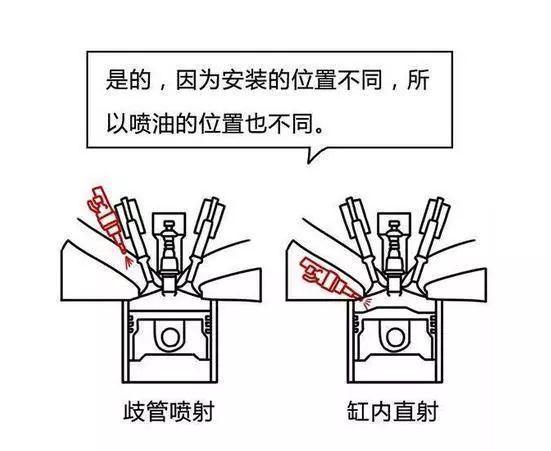 是的，因为安装的位置不同，所以喷油的位置也不同。

歧管喷射

缸内直射