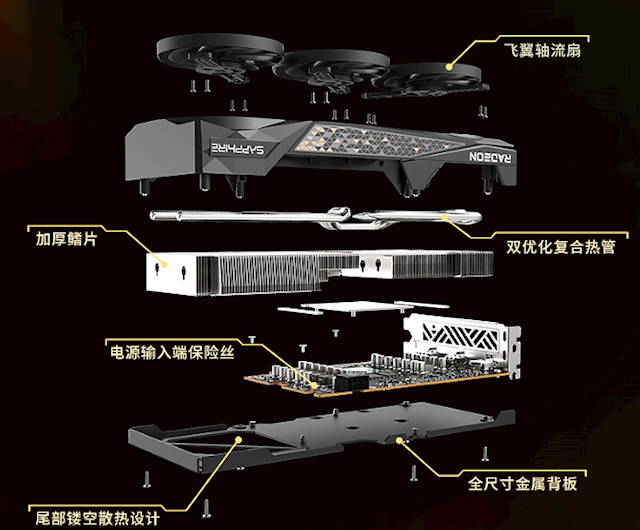 飞翼轴流扇

SAPPHIRE

RADEON

加厚鳍片

双优化复合热管

电源输入端保险丝

全尺寸金属背板

尾部镂空散热设计