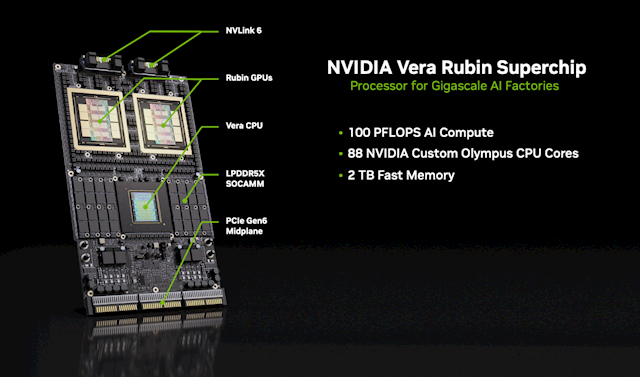 NVLink 6

Rubin GPUs

Vera CPU

LPDDR5X SOCAMM

PCIe Gen6 Midplane

NVIDIA Vera Rubin Superchip

Processor for Gigascale AI Factories

• 100 PFLOPS AI Compute

• 88 NVIDIA Custom Olympus CPU Cores

• 2 TB Fast Memory