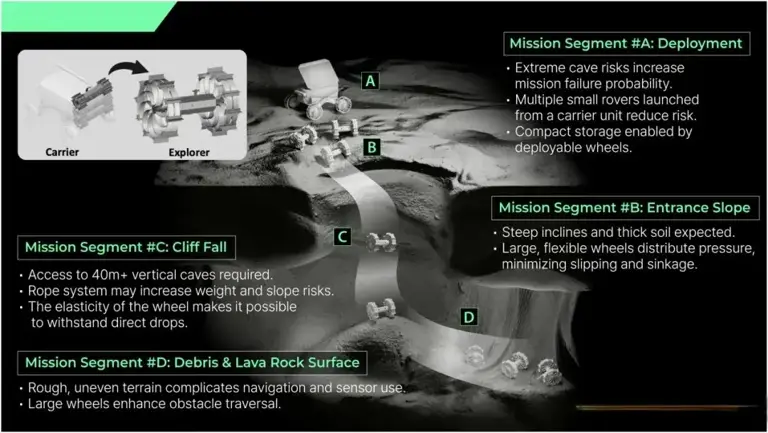 Carrier

Explorer

A

B

C

D

Mission Segment #A: Deployment

• Extreme cave risks increase mission failure probability.
• Multiple small rovers launched from a carrier unit reduce risk.
• Compact storage enabled by deployable wheels.

Mission Segment #B: Entrance Slope

• Steep inclines and thick soil expected.
• Large, flexible wheels distribute pressure, minimizing slipping and sinkage.

Mission Segment #C: Cliff Fall

• Access to 40m+ vertical caves required.
• Rope system may increase weight and slope risks.
• The elasticity of the wheel makes it possible to withstand direct drops.

Mission Segment #D: Debris & Lava Rock Surface

• Rough, uneven terrain complicates navigation and sensor use.
• Large wheels enhance obstacle traversal.