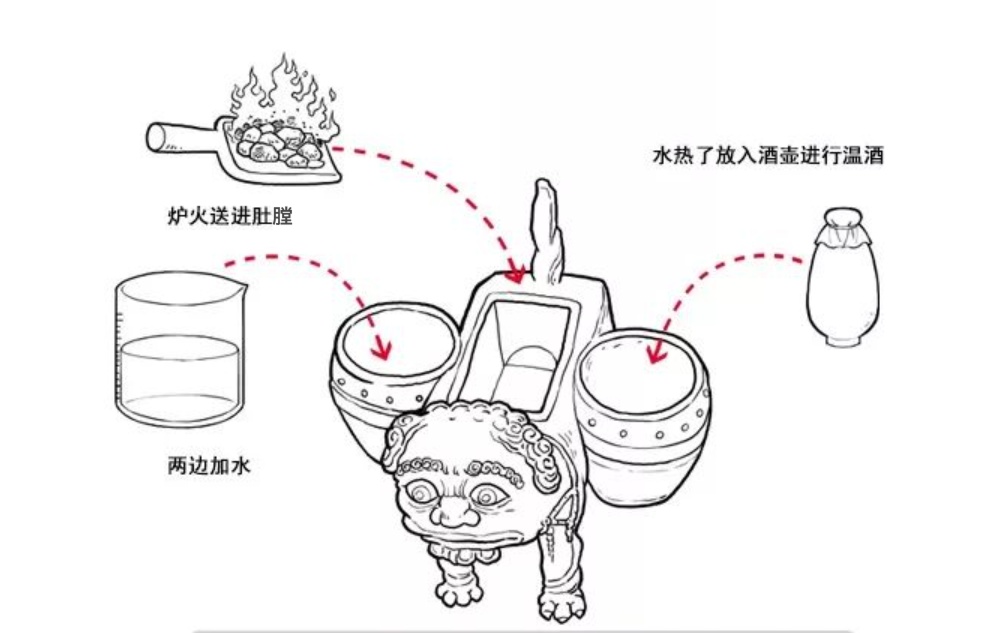 炉火送进肚膛

水热了放入酒壶进行温酒

两边加水