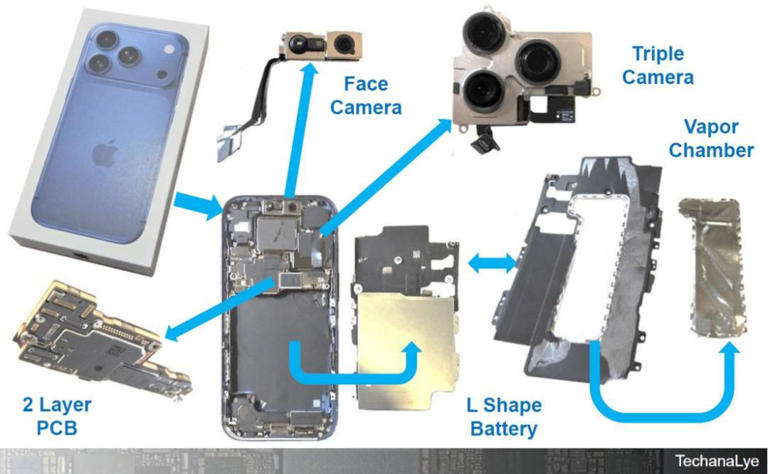 Face Camera

Triple Camera

Vapor Chamber

2 Layer PCB

L Shape Battery

TechanaLye