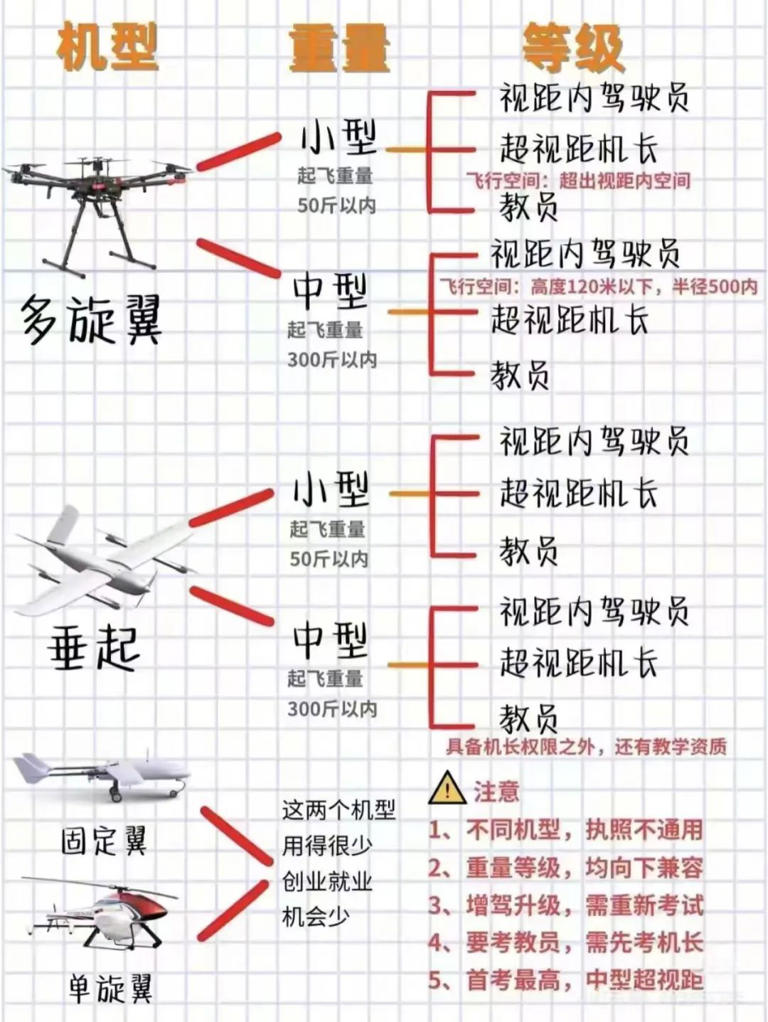 机型　重量　等级

多旋翼

小型
起飞重量
50斤以内

视距内驾驶员
超视距机长
飞行空间：超出视距内空间
教员

中型
起飞重量
300斤以内

视距内驾驶员
飞行空间：高度120米以下，半径500内
超视距机长
教员

垂起

小型
起飞重量
50斤以内

视距内驾驶员
超视距机长
教员

中型
起飞重量
300斤以内

视距内驾驶员
超视距机长
教员
具备机长权限之外，还有教学资质

固定翼

单旋翼

这两个机型
用得很少
创业就业
机会少

注意
1、不同机型，执照不通用
2、重量等级，均向下兼容
3、增驾升级，需重新考试
4、要考教员，需先考机长
5、首考最高，中型超视距